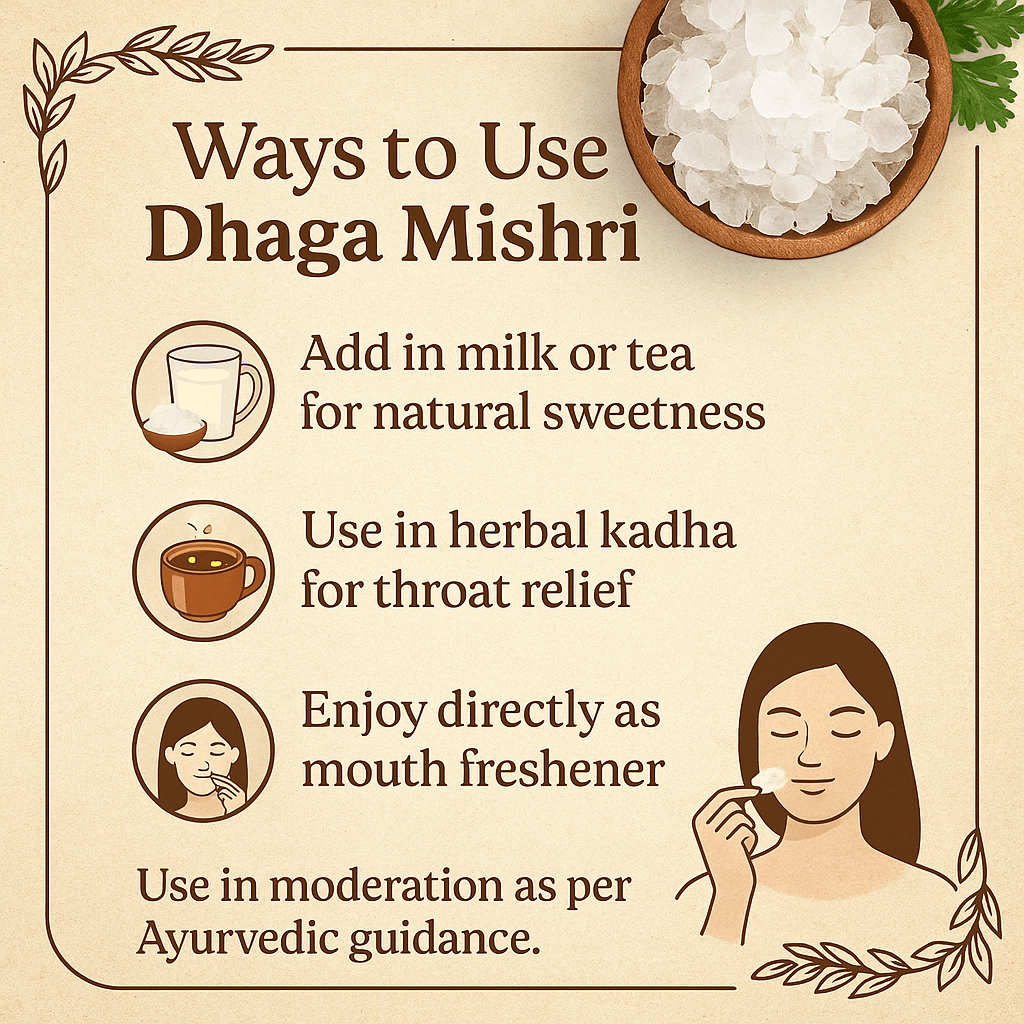 Ways to Use Dhaga Mishri

Add in milk or tea for natural sweetness

Use in herbal kadha for throat relief

Enjoy directly as mouth freshener

Use in moderation as per Ayurvedic guidance.