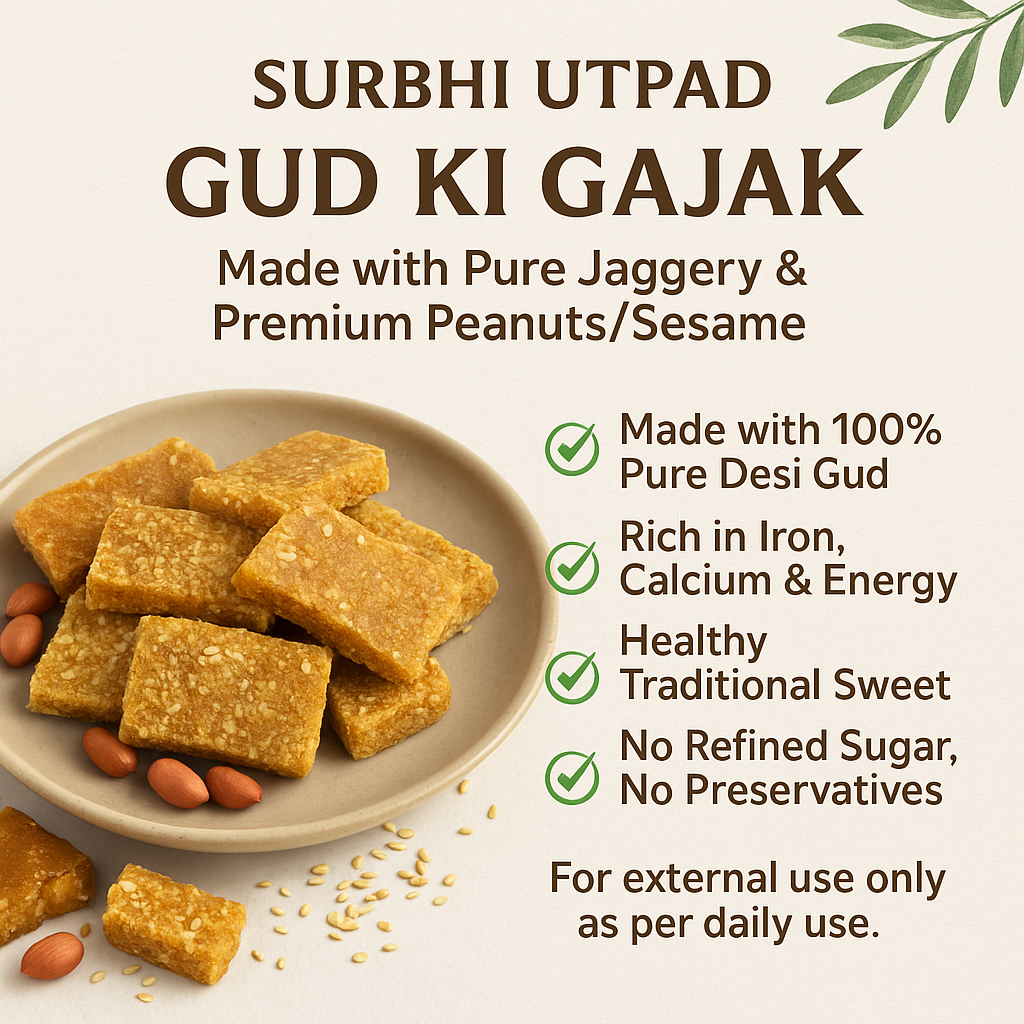 SURBHI UTPAD
GUD KI GAJAK
Made with Pure Jaggery & Premium Peanuts/Sesame

Made with 100% Pure Desi Gud

Rich in Iron, Calcium & Energy

Healthy Traditional Sweet

No Refined Sugar, No Preservatives

For external use only as per daily use.