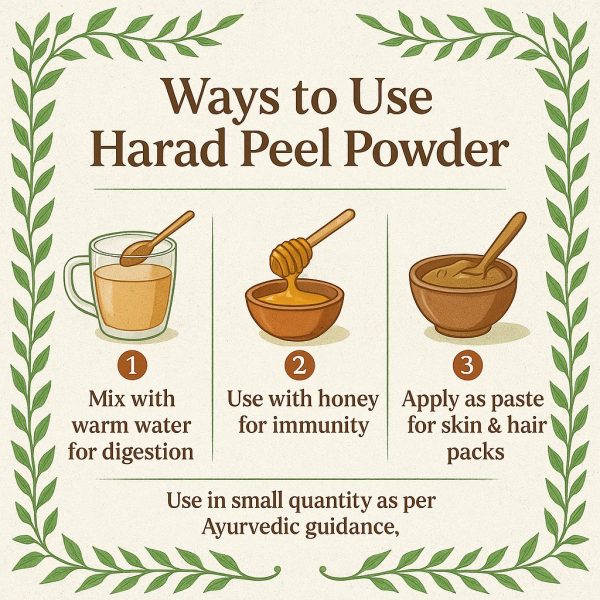 Ways to Use
Harad Peel Powder

1
Mix with warm water for digestion

2
Use with honey for immunity

3
Apply as paste for skin & hair packs

Use in small quantity as per Ayurvedic guidance,