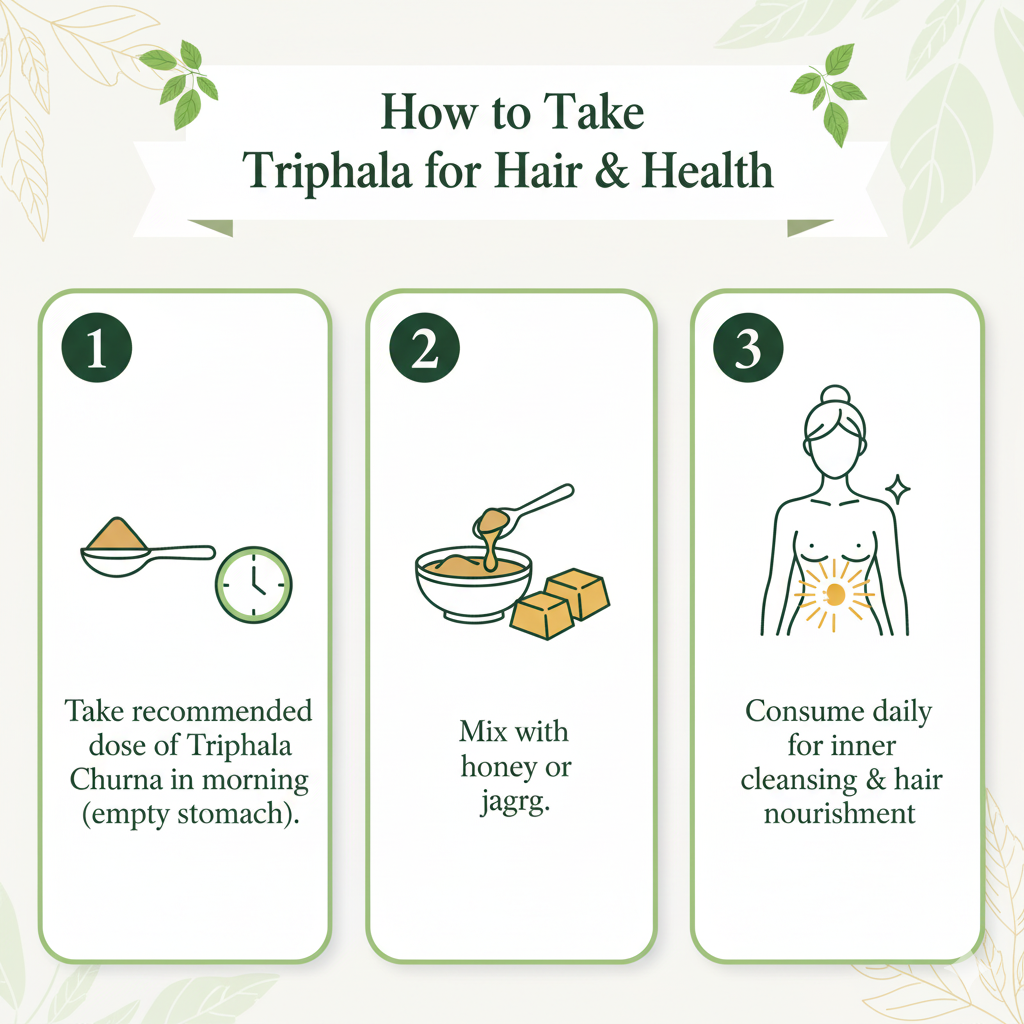 How to Take
Triphala for Hair & Health

1

Take recommended dose of Triphala Churna in morning (empty stomach).

2

Mix with honey or jagrg.

3

Consume daily for inner cleansing & hair nourishment