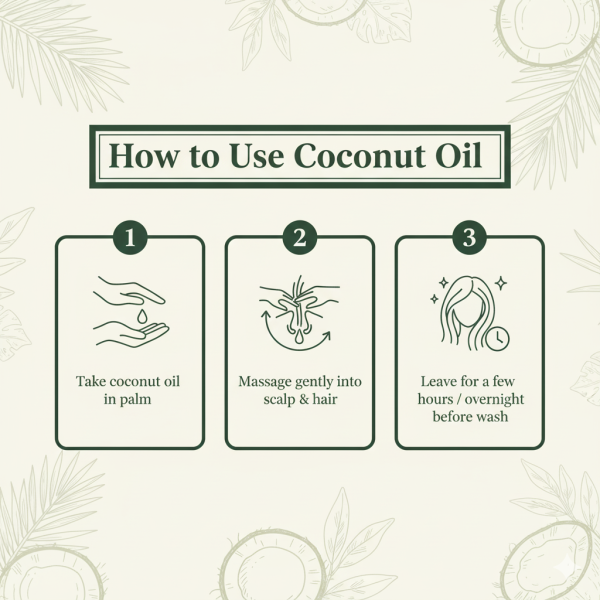 How to Use Coconut Oil

1

Take coconut oil in palm

2

Massage gently into scalp & hair

3

Leave for a few hours / overnight before wash